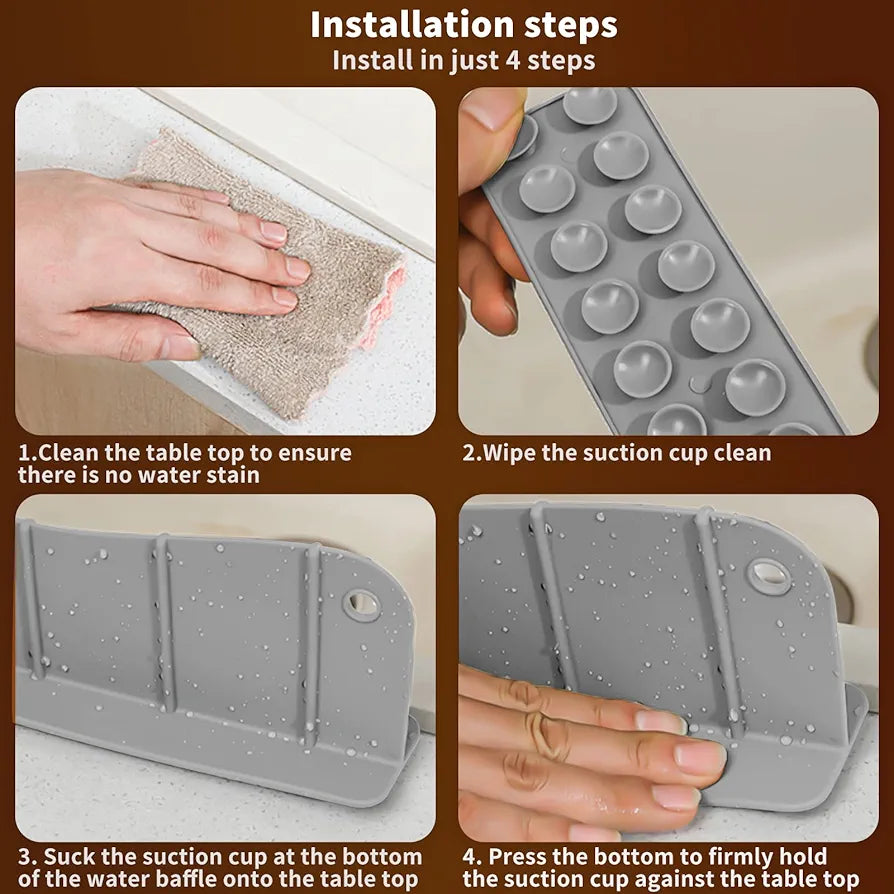 Installation steps
Install in just 4 steps

1.Clean the table top to ensure there is no water stain

2.Wipe the suction cup clean

3. Suck the suction cup at the bottom of the water baffle onto the table top

4. Press the bottom to firmly hold the suction cup against the table top